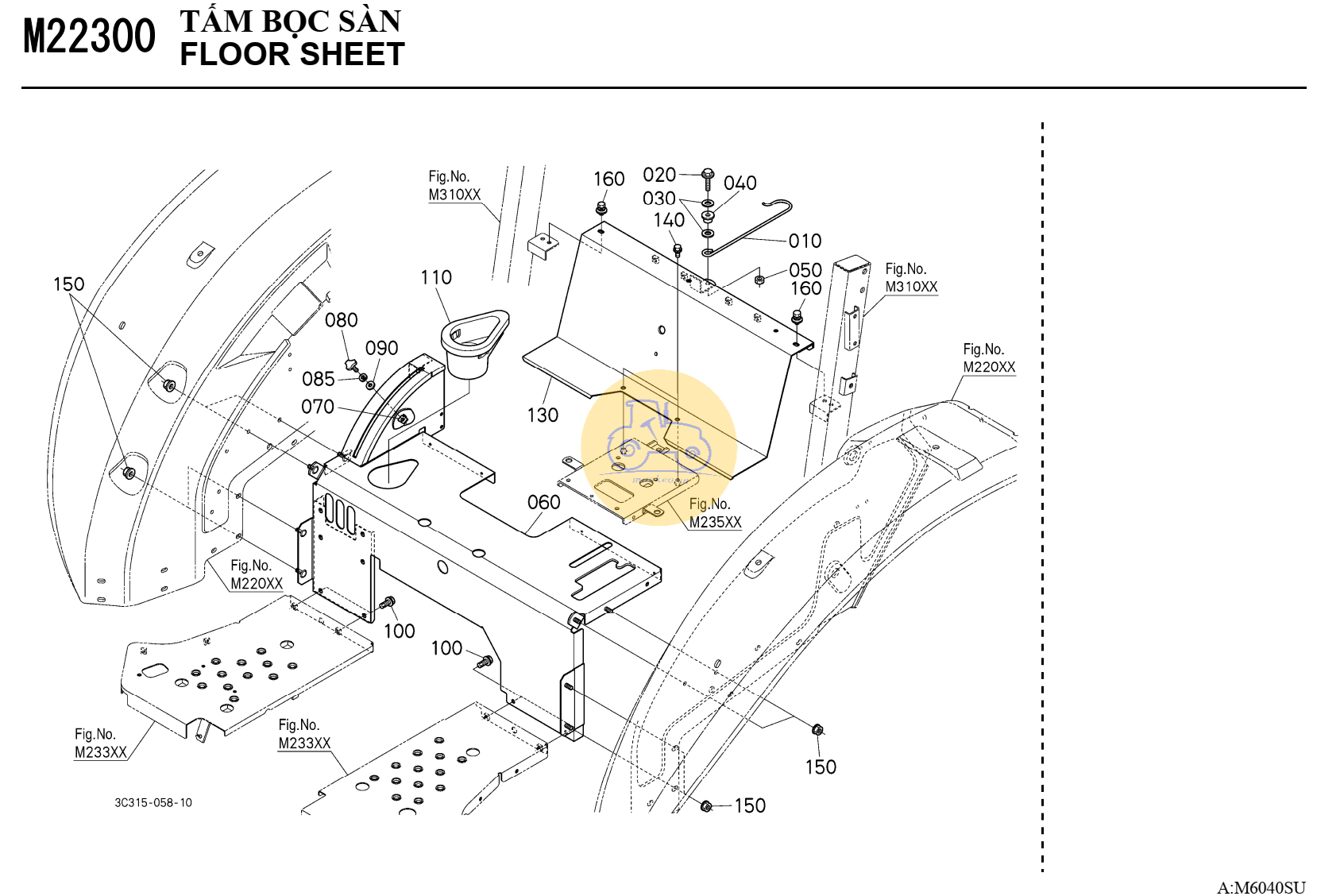 M22300 TẤM BỌC SÀN
FLOOR SHEET

Fig.No.
M310XX

160
020
040
030
140
010
050
160

Fig.No.
M310XX

150

110

080
090
085
070

130

Fig.No.
M220XX

060

Fig.No.
M235XX

Fig.No.
M220XX

100
100

Fig.No.
M233XX

Fig.No.
M233XX

150
150

3C315-058-10

A:M6040SU